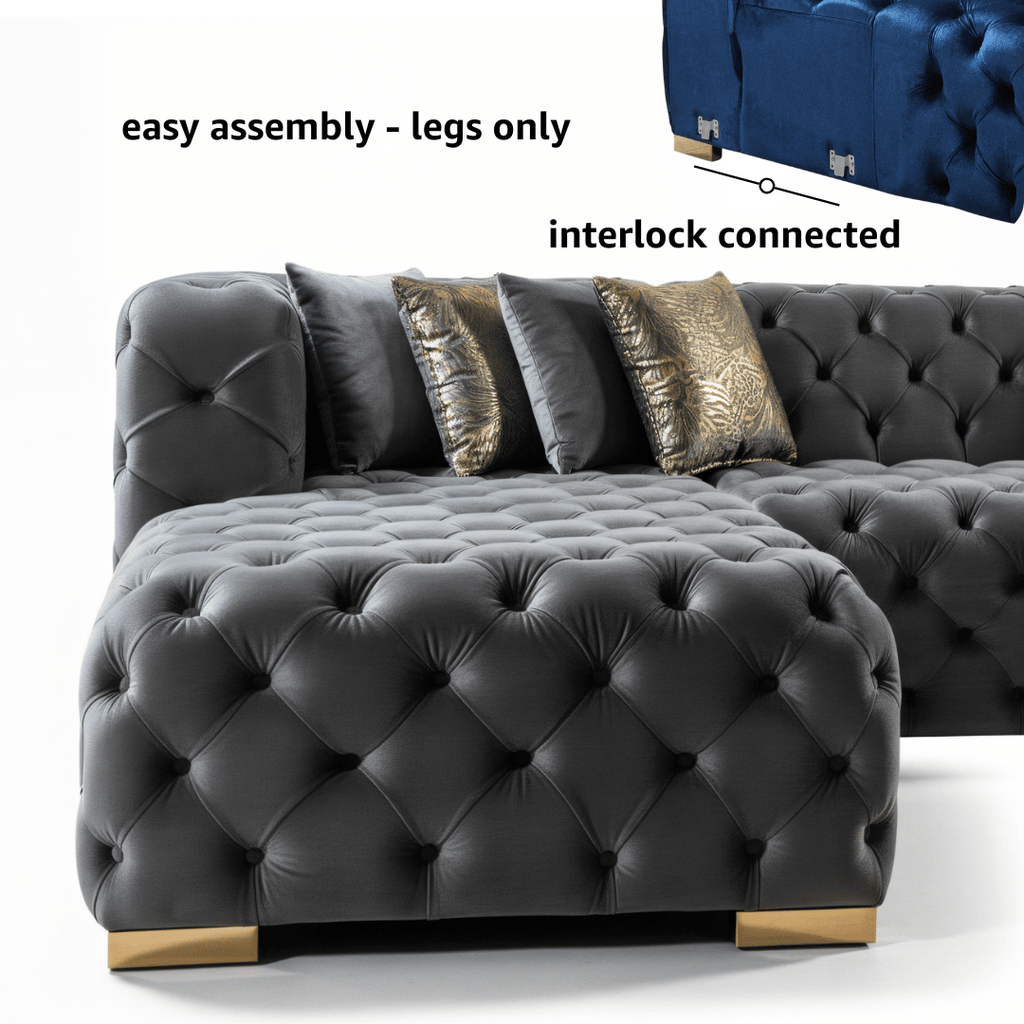 easy assembly - legs only

interlock connected